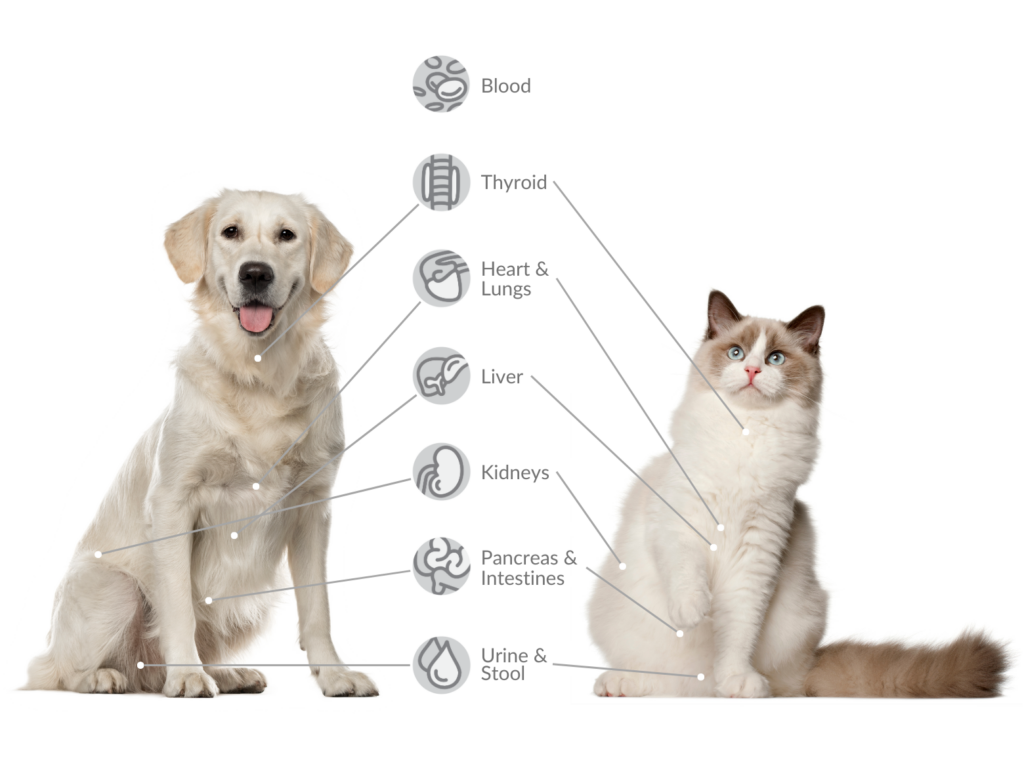 Blood

Thyroid

Heart & Lungs

Liver

Kidneys

Pancreas & Intestines

Urine & Stool